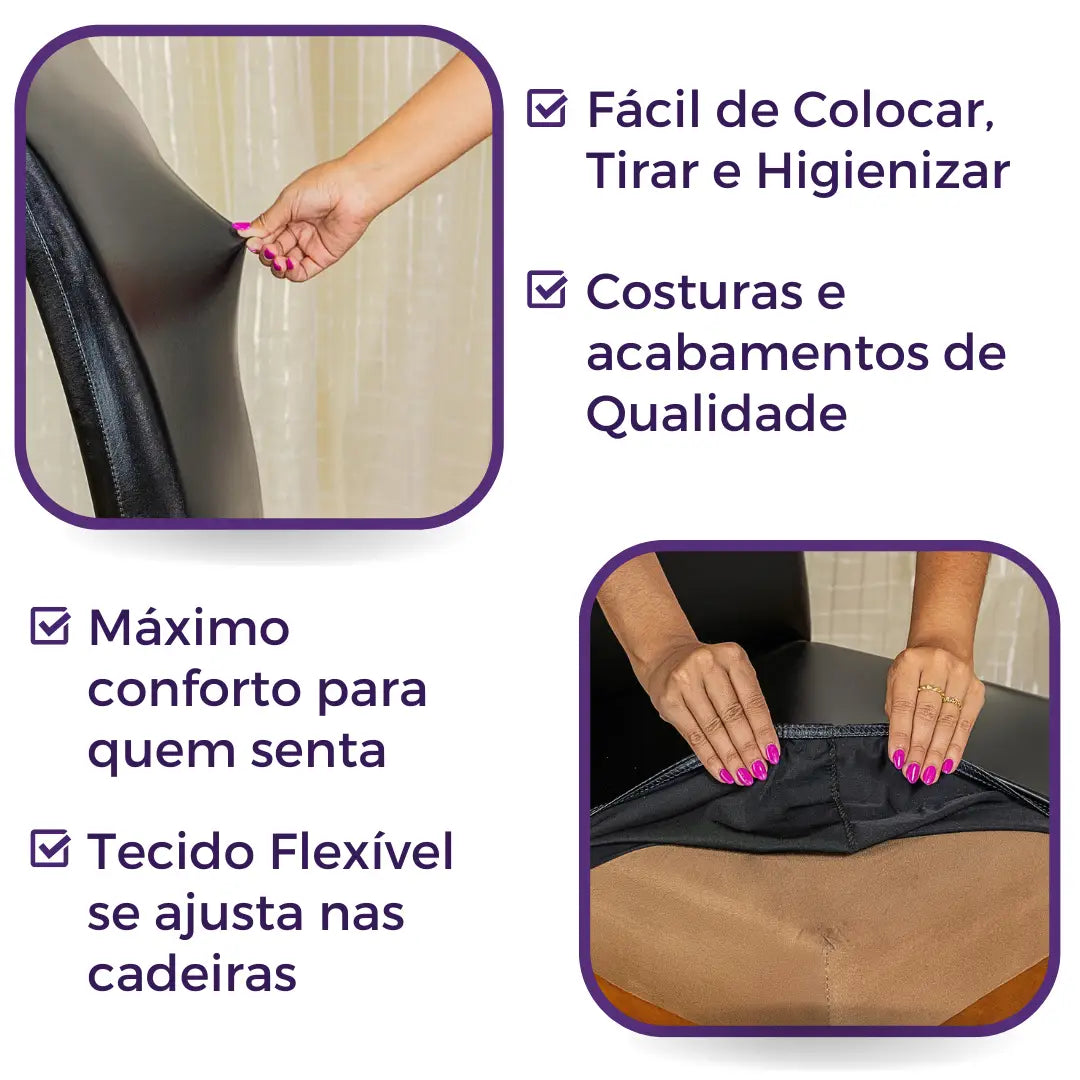 Fácil de Colocar, Tirar e Higienizar

Costuras e acabamentos de Qualidade

Máximo conforto para quem senta

Tecido Flexível se ajusta nas cadeiras