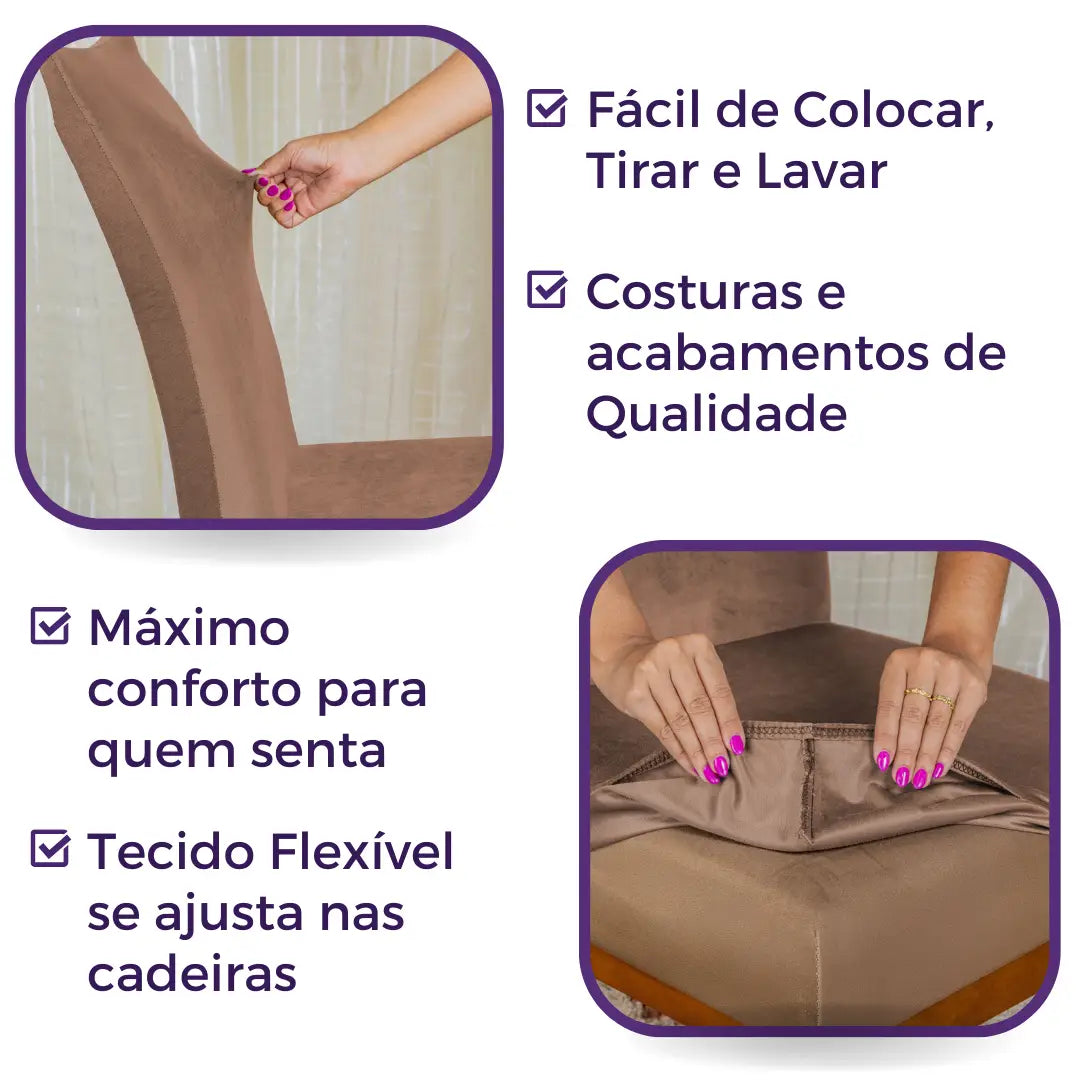 Fácil de Colocar, Tirar e Lavar

Costuras e acabamentos de Qualidade

Máximo conforto para quem senta

Tecido Flexível se ajusta nas cadeiras